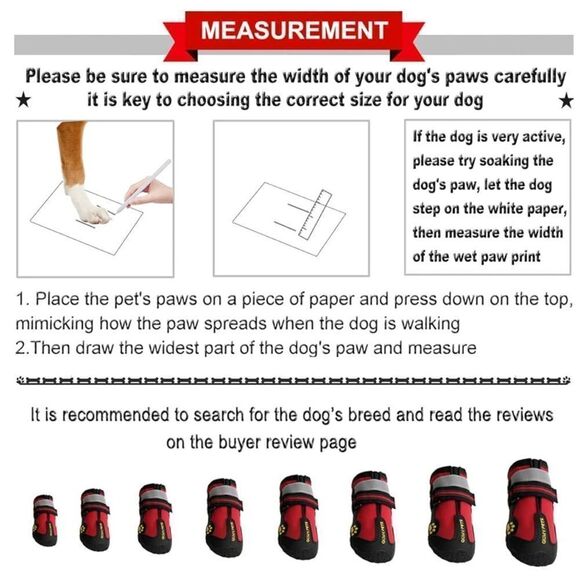 MEASUREMENT

Please be sure to measure the width of your dog's paws carefully
★ it is key to choosing the correct size for your dog ★

If the dog is very active, please try soaking the dog's paw, let the dog step on the white paper, then measure the width of the wet paw print

1. Place the pet's paws on a piece of paper and press down on the top, mimicking how the paw spreads when the dog is walking
2.Then draw the widest part of the dog's paw and measure

It is recommended to search for the dog's breed and read the reviews on the buyer review page